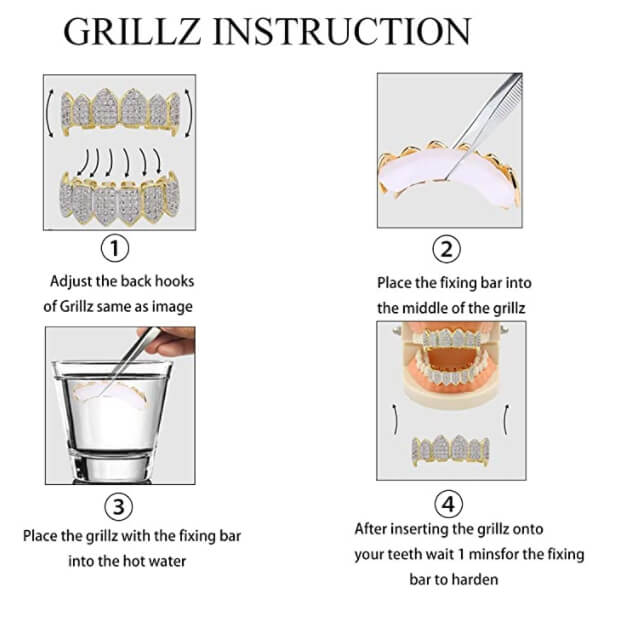 GRILLZ INSTRUCTION

①

Adjust the back hooks of Grillz same as image

②

Place the fixing bar into the middle of the grillz

③

Place the grillz with the fixing bar into the hot water

④

After inserting the grillz onto your teeth wait 1 minsfor the fixing bar to harden