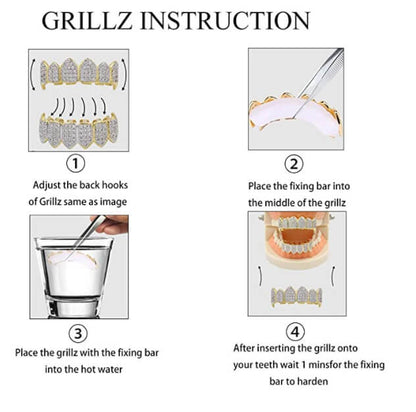 GRILLZ INSTRUCTION

①

Adjust the back hooks of Grillz same as image

②

Place the fixing bar into the middle of the grillz

③

Place the grillz with the fixing bar into the hot water

④

After inserting the grillz onto your teeth wait 1 minsfor the fixing bar to harden